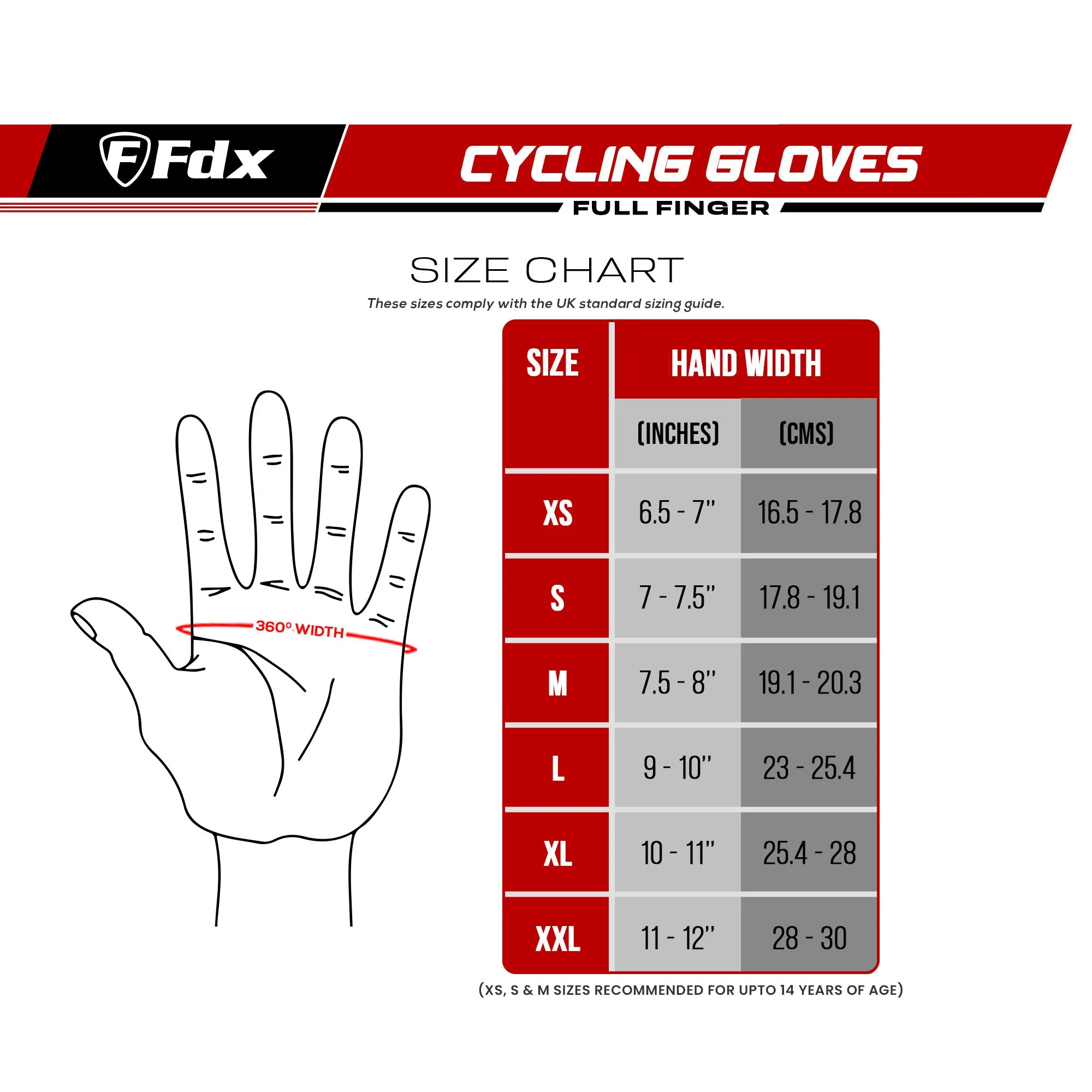 Fdx

CYCLING GLOVES

FULL FINGER

SIZE CHART

These sizes comply with the UK standard sizing guide.

360° WIDTH

| SIZE | HAND WIDTH (INCHES) | HAND WIDTH (CMS) |
|---|---|---|
| XS | 6.5 - 7" | 16.5 - 17.8 |
| S | 7 - 7.5" | 17.8 - 19.1 |
| M | 7.5 - 8" | 19.1 - 20.3 |
| L | 9 - 10" | 23 - 25.4 |
| XL | 10 - 11" | 25.4 - 28 |
| XXL | 11 - 12" | 28 - 30 |

(XS, S & M SIZES RECOMMENDED FOR UPTO 14 YEARS OF AGE)